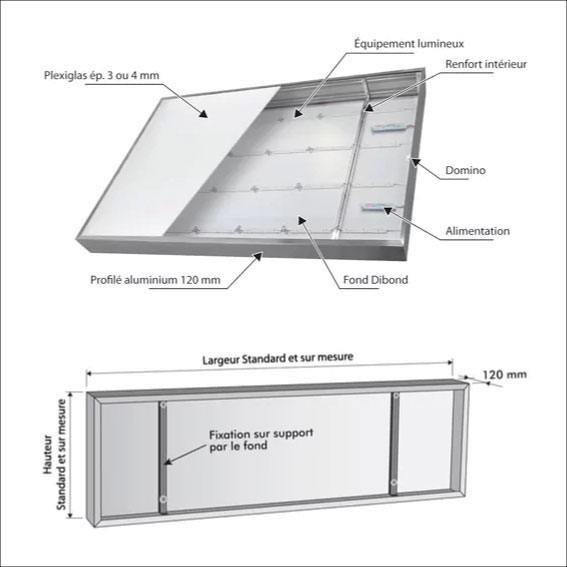 Équipement lumineux

Renfort intérieur

Plexiglas ép. 3 ou 4 mm

Domino

Alimentation

Profilé aluminium 120 mm

Fond Dibond

Largeur Standard et sur mesure

120 mm

Hauteur
Standard et sur mesure

Fixation sur support
par le fond